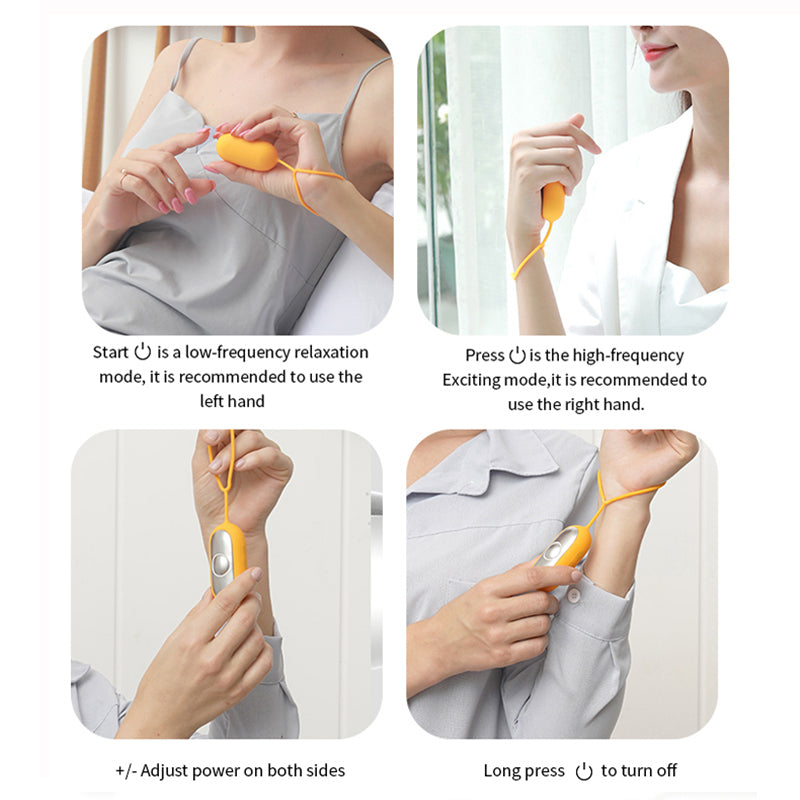 Start ⏻ is a low-frequency relaxation mode, it is recommended to use the left hand

Press ⏻ is the high-frequency Exciting mode,it is recommended to use the right hand.

+/- Adjust power on both sides

Long press ⏻ to turn off