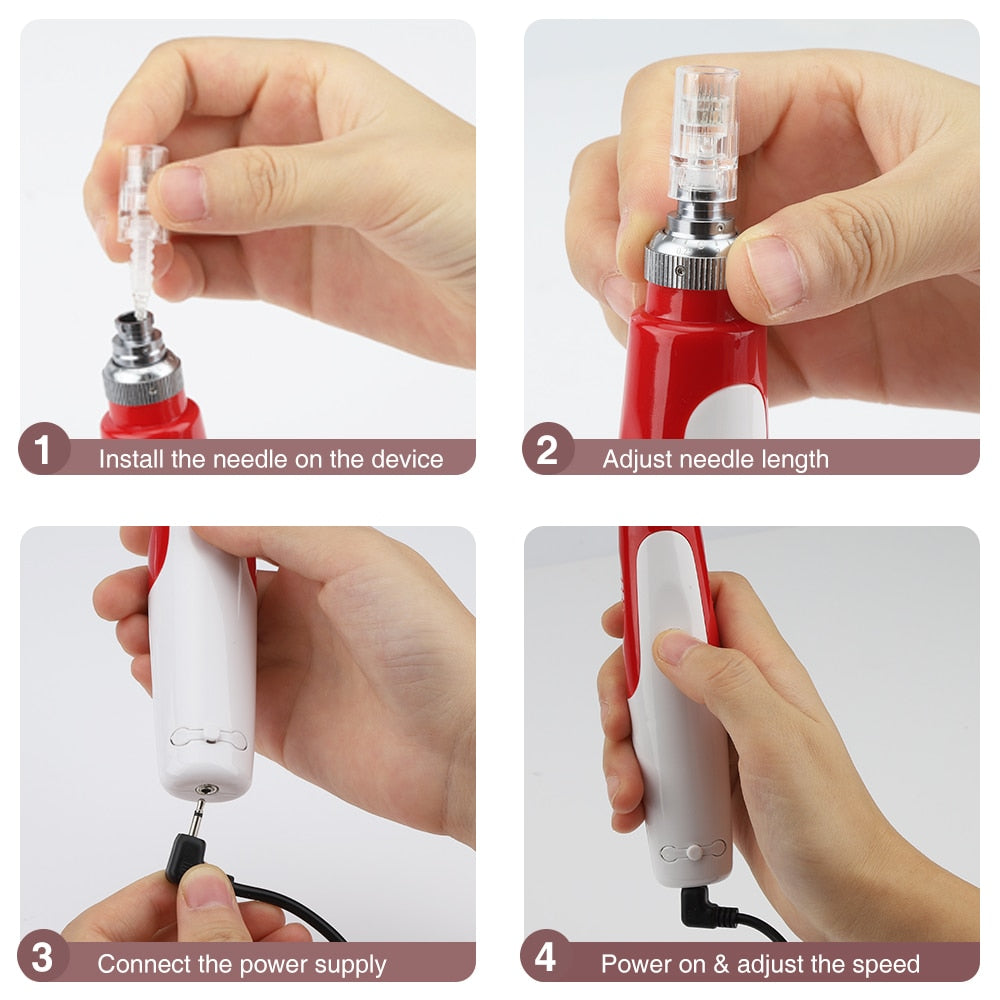 1 Install the needle on the device

2 Adjust needle length

3 Connect the power supply

4 Power on & adjust the speed