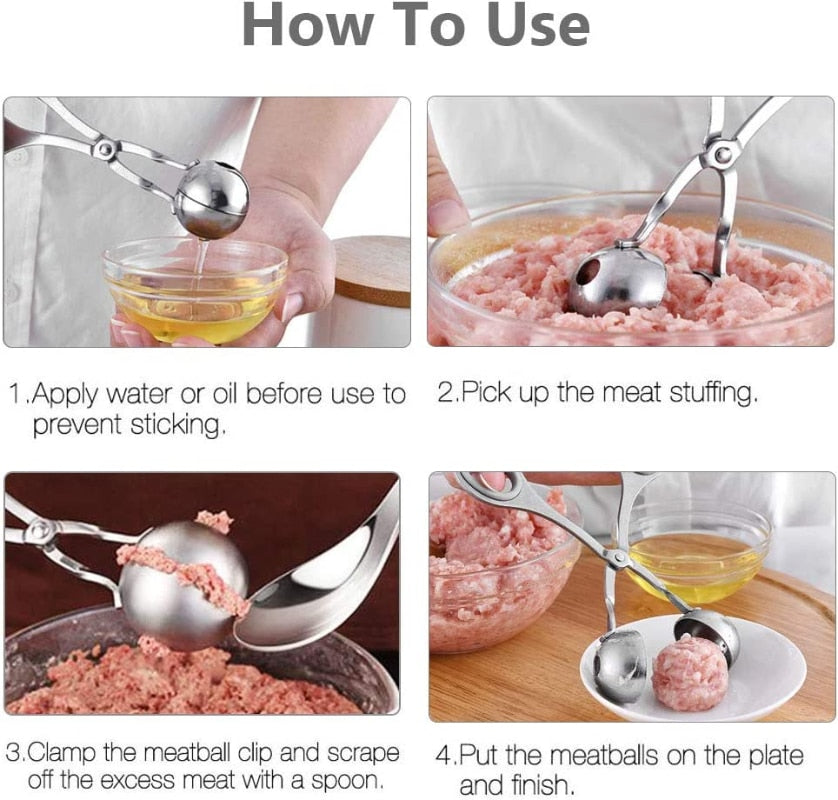 How To Use

1.Apply water or oil before use to prevent sticking.

2.Pick up the meat stuffing.

3.Clamp the meatball clip and scrape off the excess meat with a spoon.

4.Put the meatballs on the plate and finish.