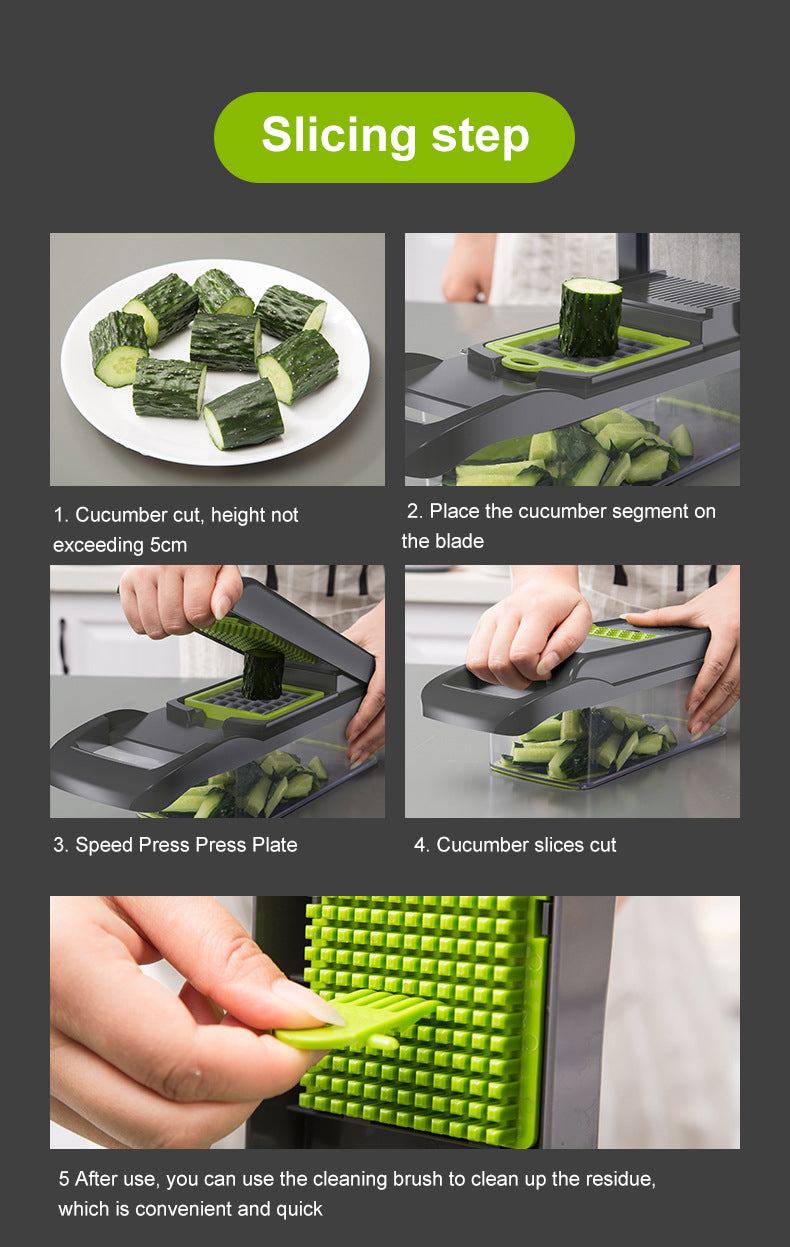 Slicing step

1. Cucumber cut, height not exceeding 5cm

2. Place the cucumber segment on the blade

3. Speed Press Press Plate

4. Cucumber slices cut

5 After use, you can use the cleaning brush to clean up the residue, which is convenient and quick