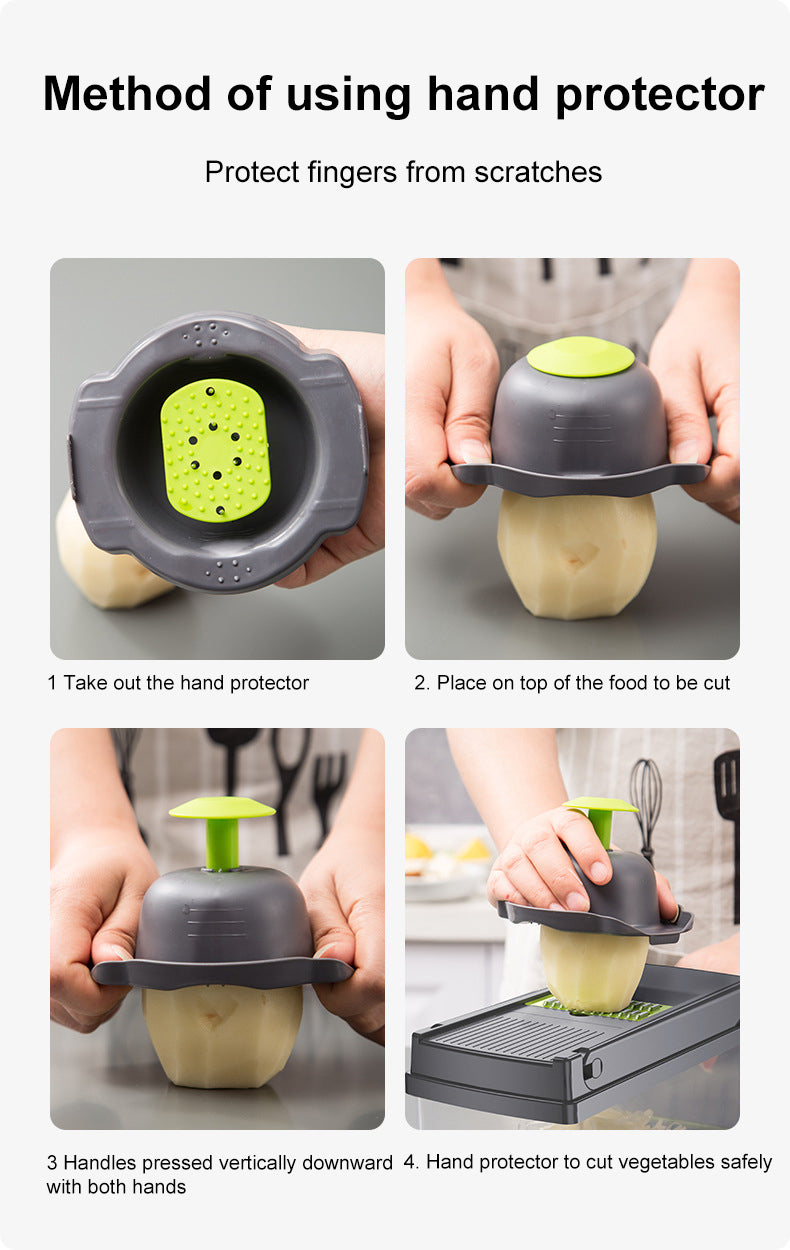 Method of using hand protector

Protect fingers from scratches

1 Take out the hand protector

2. Place on top of the food to be cut

3 Handles pressed vertically downward with both hands

4. Hand protector to cut vegetables safely