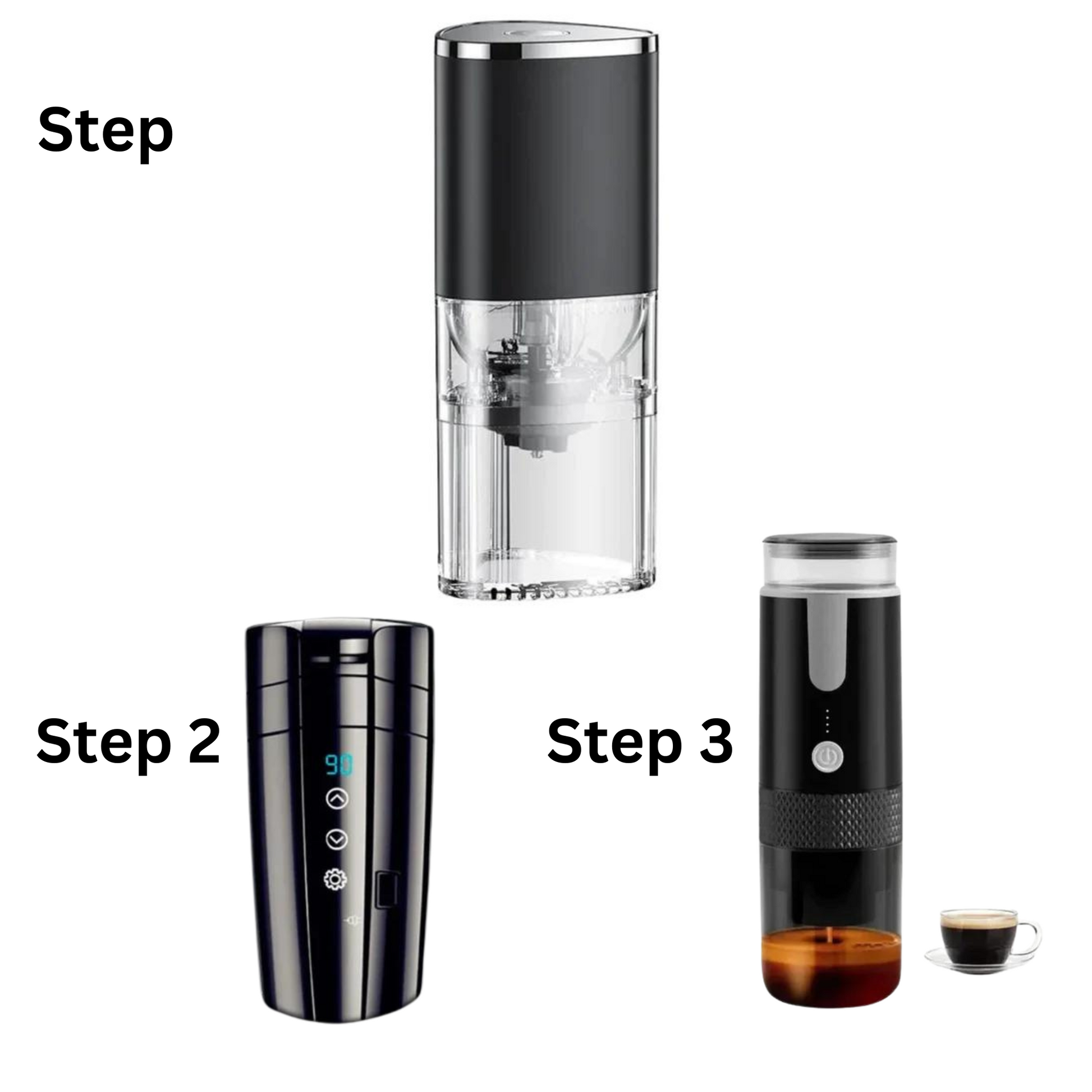 Step

Step 2

90

Step 3