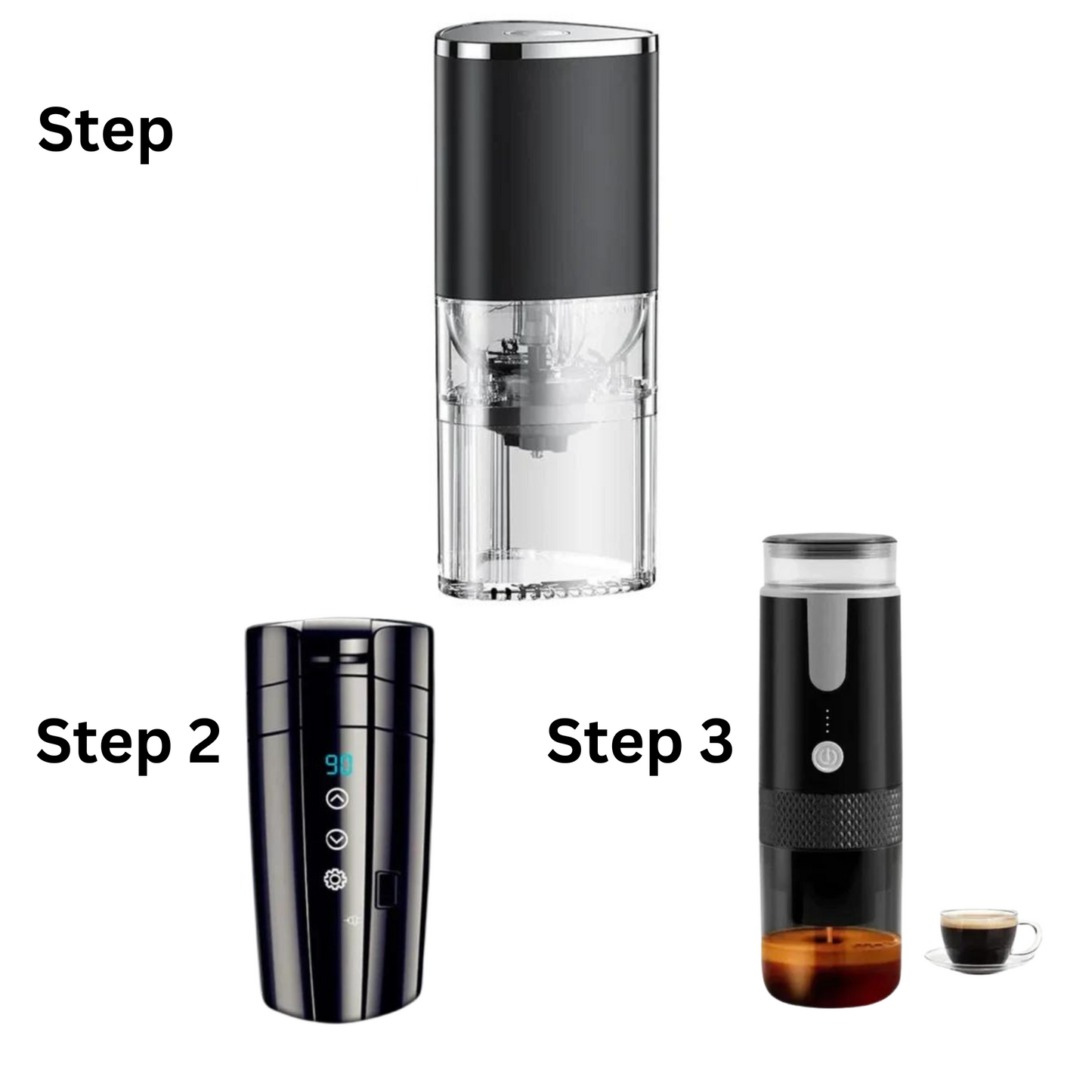 Step

Step 2

90

Step 3