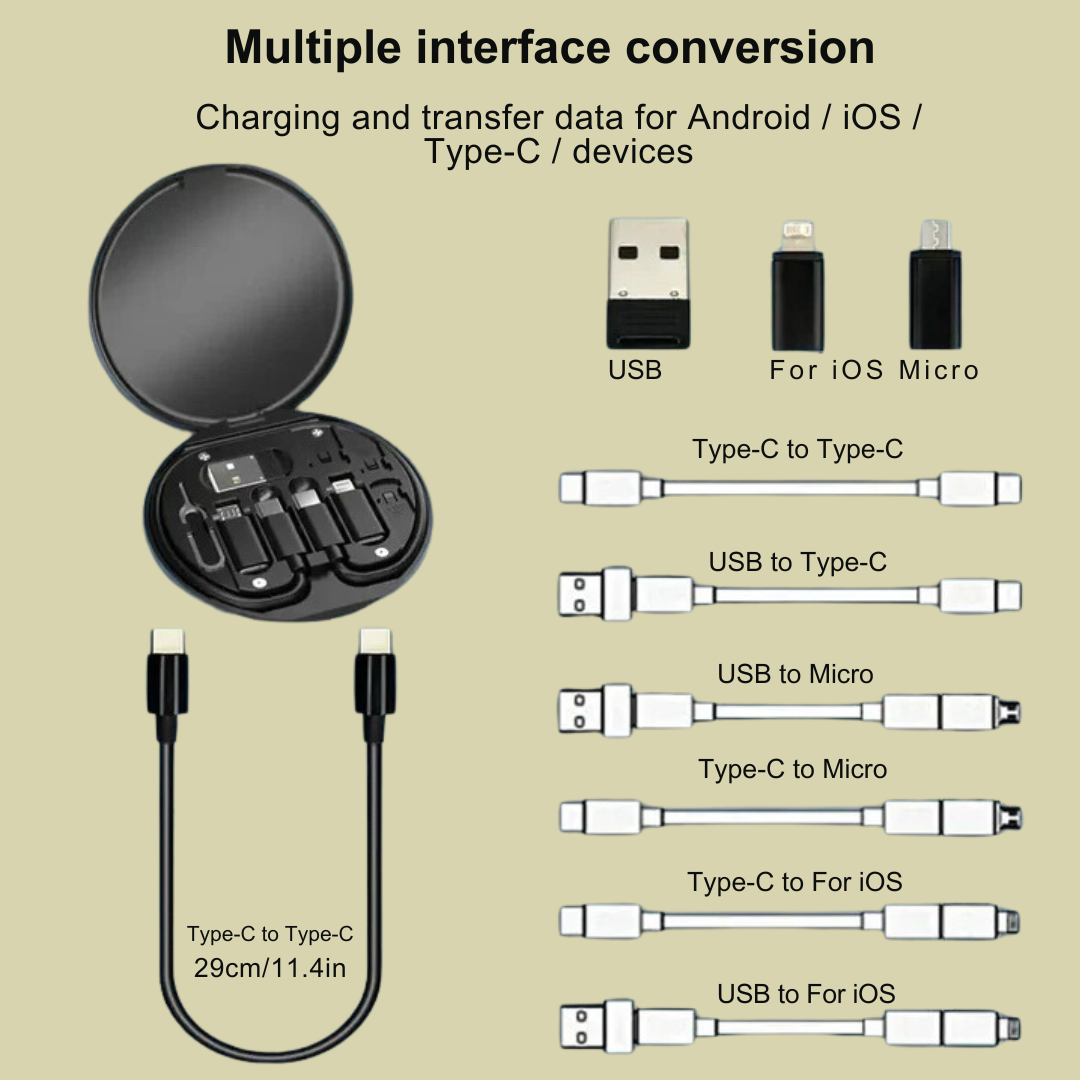 Multiple interface conversion

Charging and transfer data for Android / iOS / Type-C / devices

USB

For iOS

Micro

Type-C to Type-C

USB to Type-C

USB to Micro

Type-C to Micro

Type-C to For iOS

USB to For iOS

Type-C to Type-C
29cm/11.4in